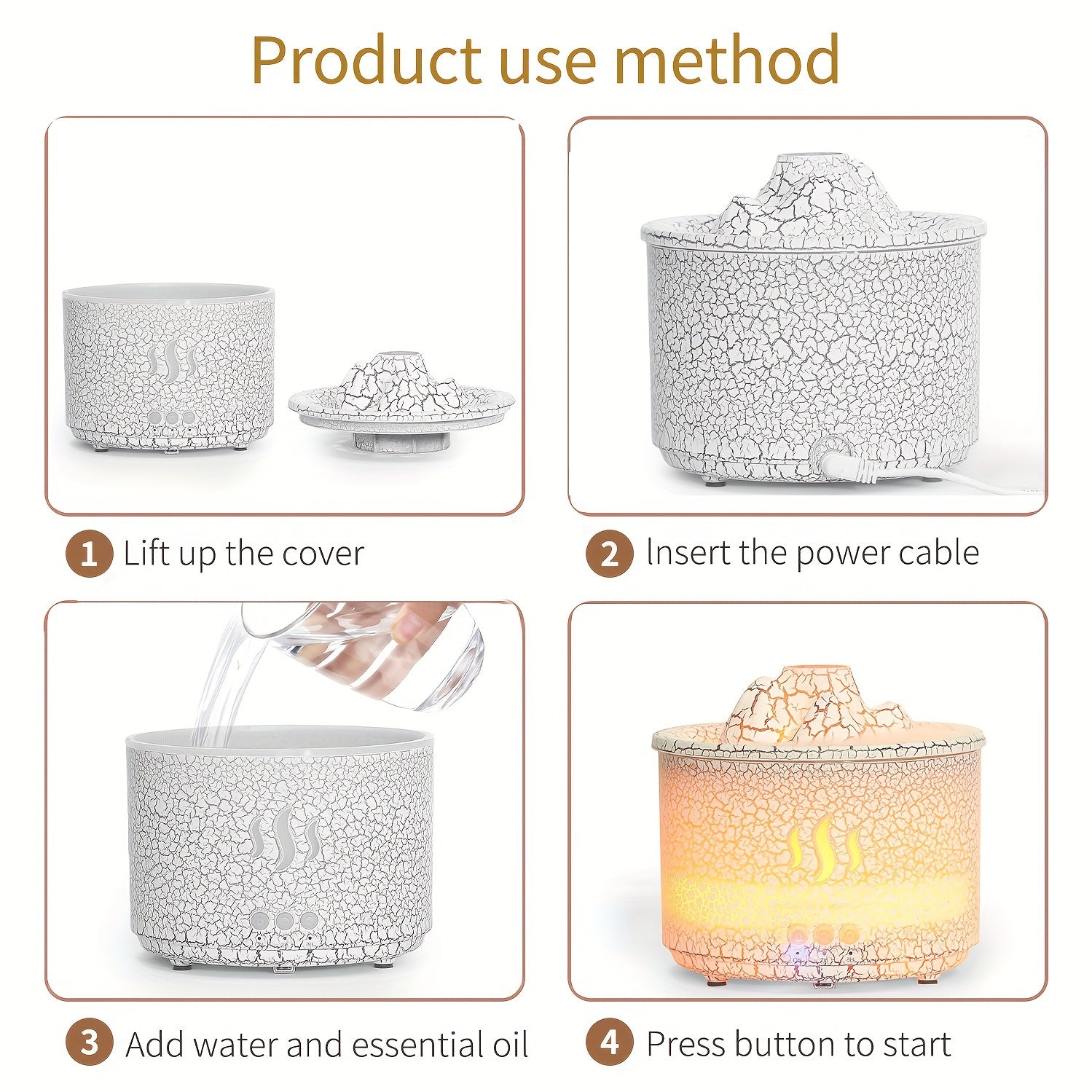 Product use method

1 Lift up the cover

2 Insert the power cable

3 Add water and essential oil

4 Press button to start