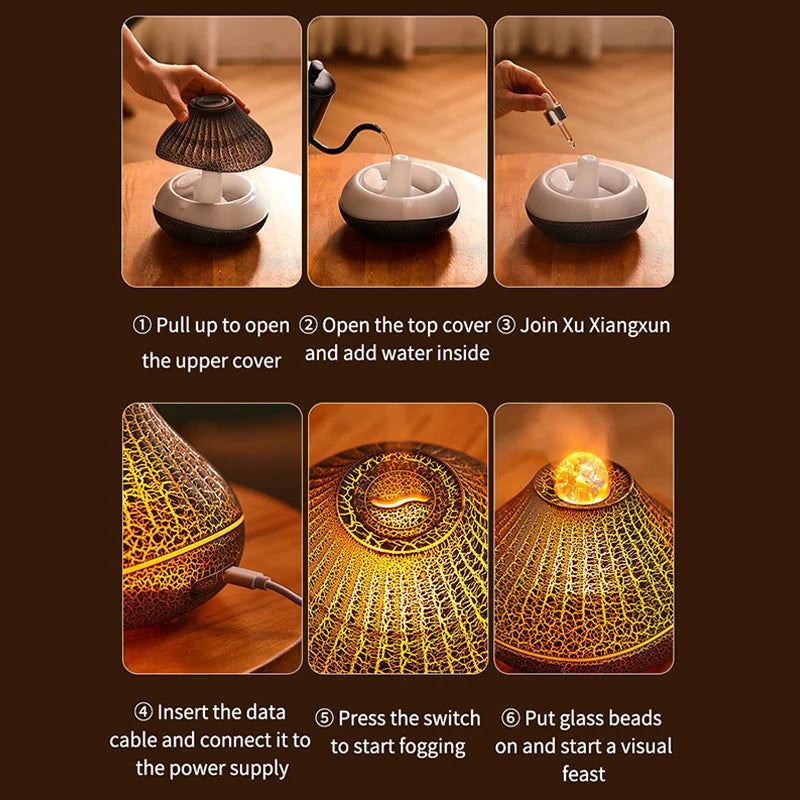 ① Pull up to open the upper cover

② Open the top cover and add water inside

③ Join Xu Xiangxun

④ Insert the data cable and connect it to the power supply

⑤ Press the switch to start fogging

⑥ Put glass beads on and start a visual feast