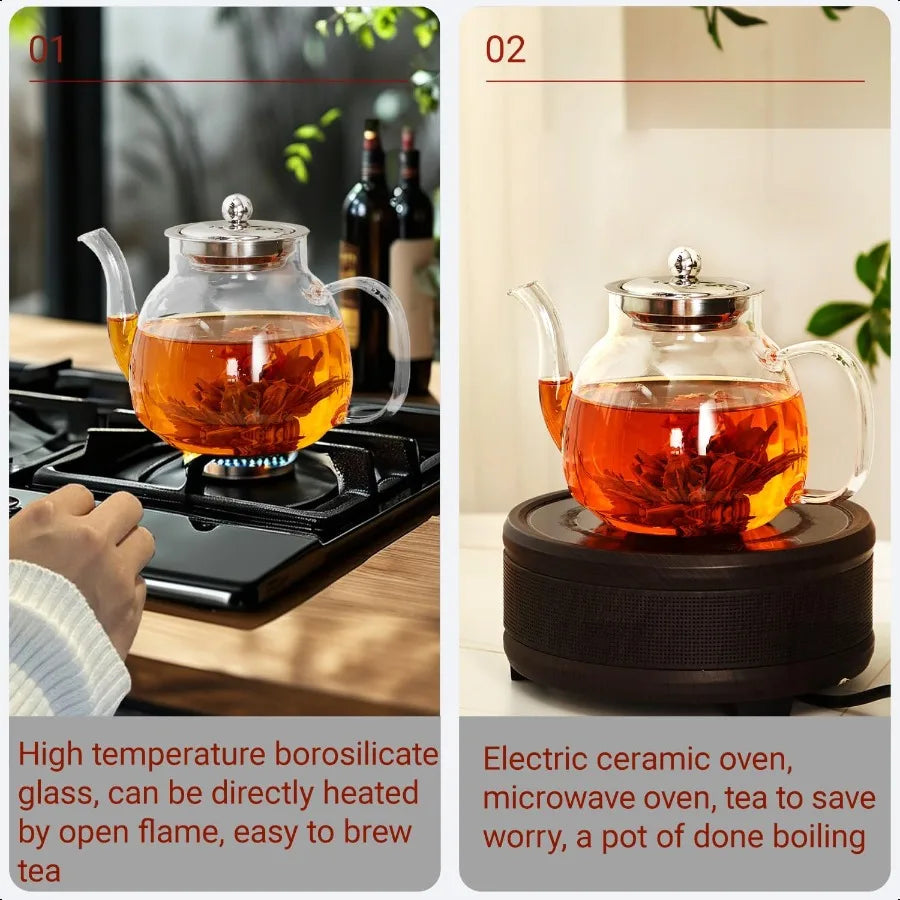 01

High temperature borosilicate glass, can be directly heated by open flame, easy to brew tea

02

Electric ceramic oven, microwave oven, tea to save worry, a pot of done boiling