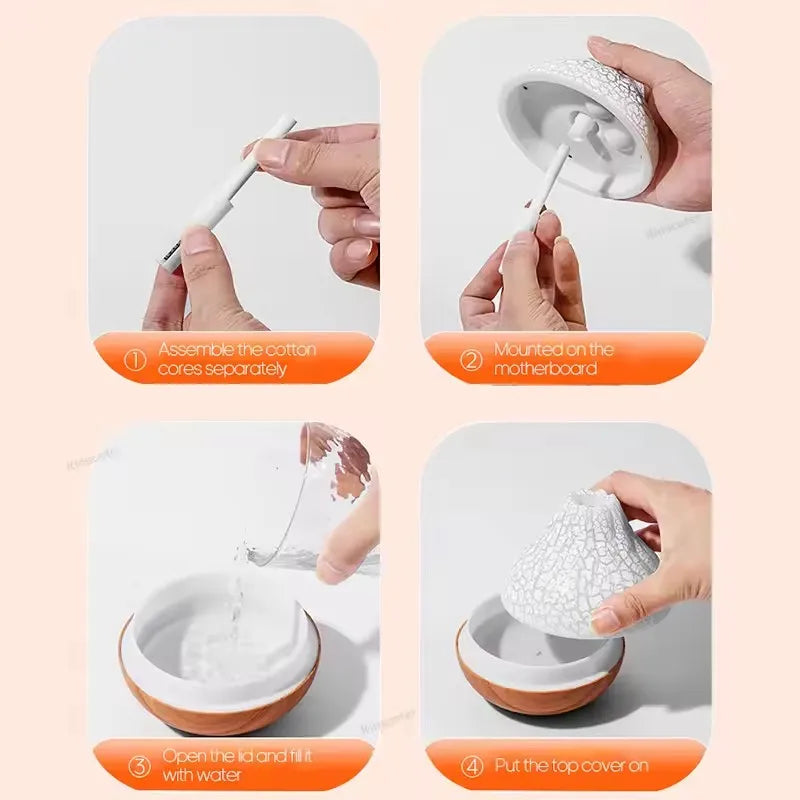 ① Assemble the cotton cores separately

② Mounted on the motherboard

③ Open the lid and fill it with water

④ Put the top cover on