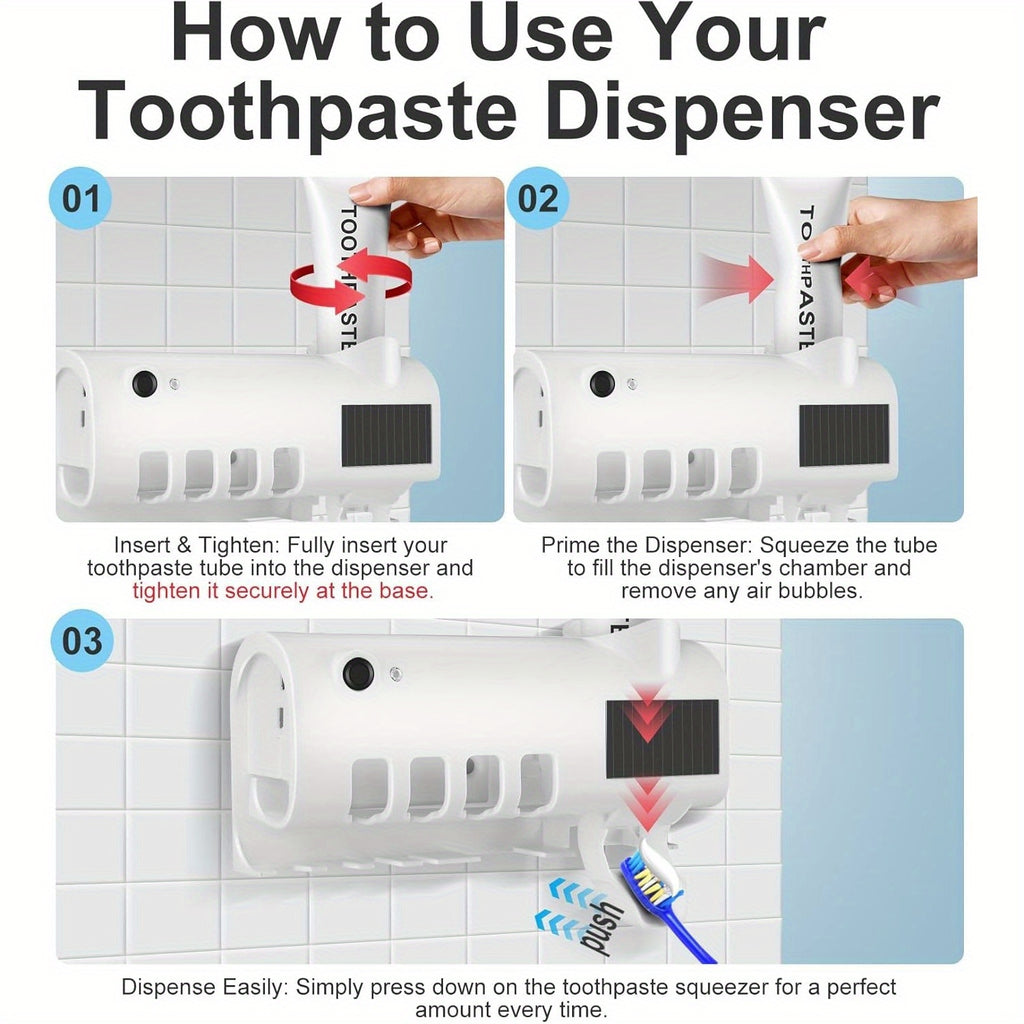 How to Use Your Toothpaste Dispenser

01

TOOTHPASTE

Insert & Tighten: Fully insert your toothpaste tube into the dispenser and tighten it securely at the base.

02

TOOTHPASTE

Prime the Dispenser: Squeeze the tube to fill the dispenser's chamber and remove any air bubbles.

03

push

Dispense Easily: Simply press down on the toothpaste squeezer for a perfect amount every time.