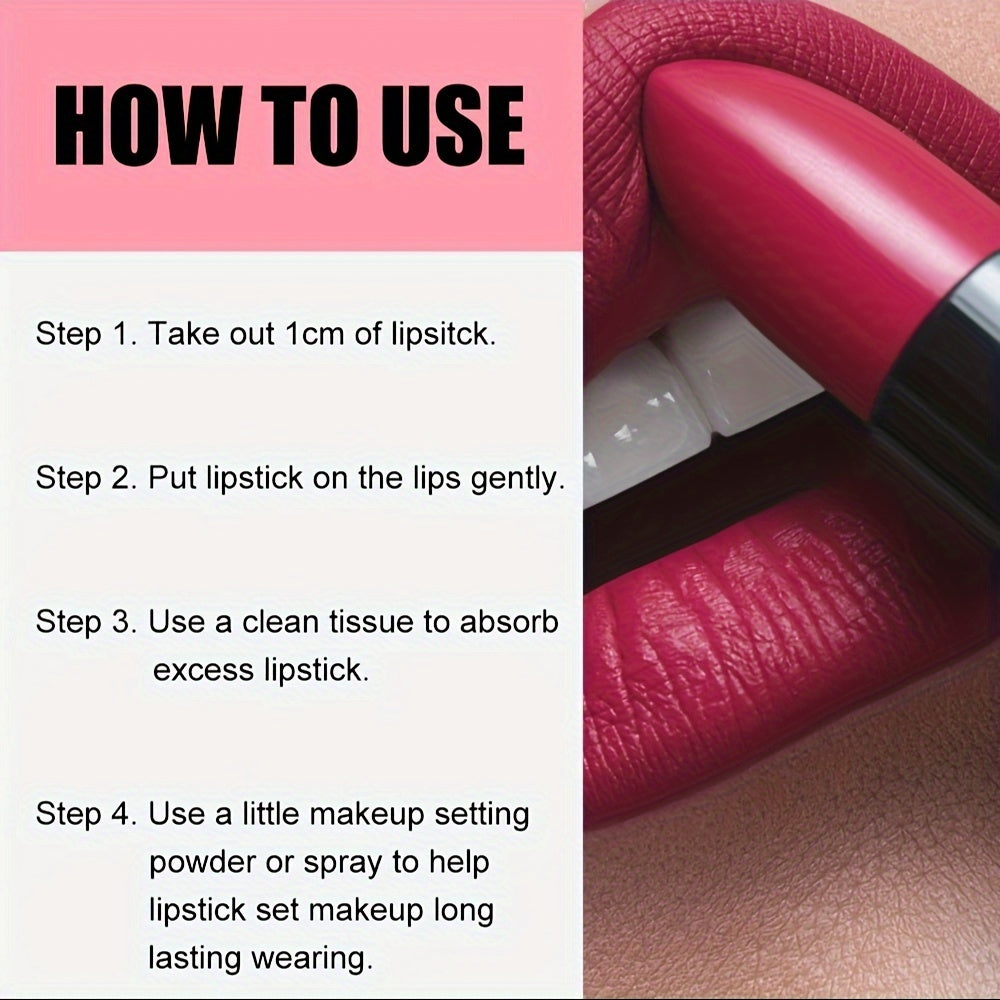 HOW TO USE

Step 1. Take out 1cm of lipsitck.

Step 2. Put lipstick on the lips gently.

Step 3. Use a clean tissue to absorb excess lipstick.

Step 4. Use a little makeup setting powder or spray to help lipstick set makeup long lasting wearing.